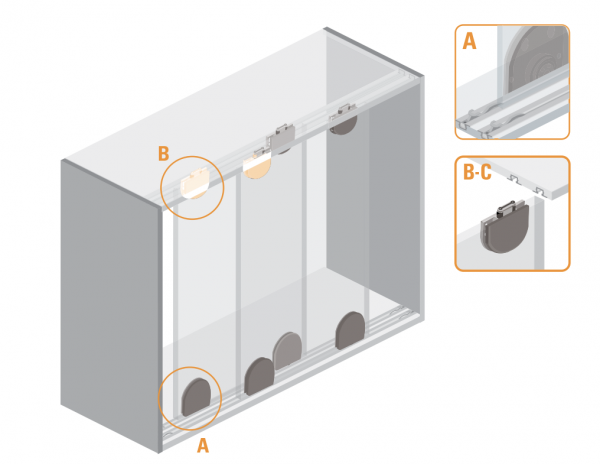 B
A
A
B-C