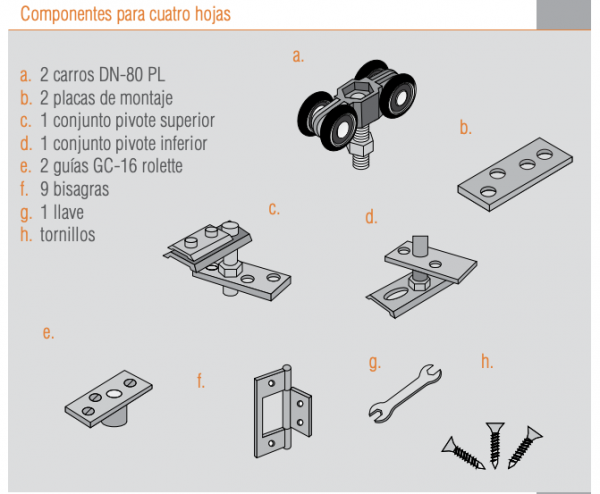 Componentes para cuatro hojas

a. 2 carros DN-80 PL
b. 2 placas de montaje
c. 1 conjunto pivote superior
d. 1 conjunto pivote inferior
e. 2 guías GC-16 rolette
f. 9 bisagras
g. 1 llave
h. tornillos

a.

b.

c.

d.

e.

f.

g.

h.