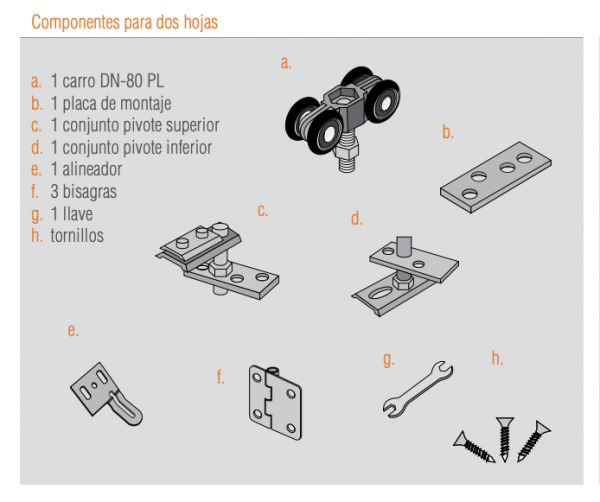 Componentes para dos hojas

a. 1 carro DN-80 PL
b. 1 placa de montaje
c. 1 conjunto pivote superior
d. 1 conjunto pivote inferior
e. 1 alineador
f. 3 bisagras
g. 1 llave
h. tornillos

a.

b.

c.

d.

e.

f.

g.

h.