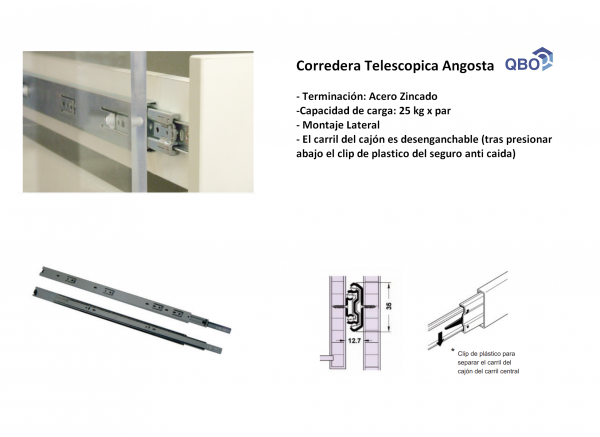 Corredera Telescopica Angosta

QBO

- Terminación: Acero Zincado
-Capacidad de carga: 25 kg x par
- Montaje Lateral
- El carril del cajón es desenganchable (tras presionar abajo el clip de plastico del seguro anti caida)

35

12.7

* Clip de plástico para separar el carril del cajón del carril central